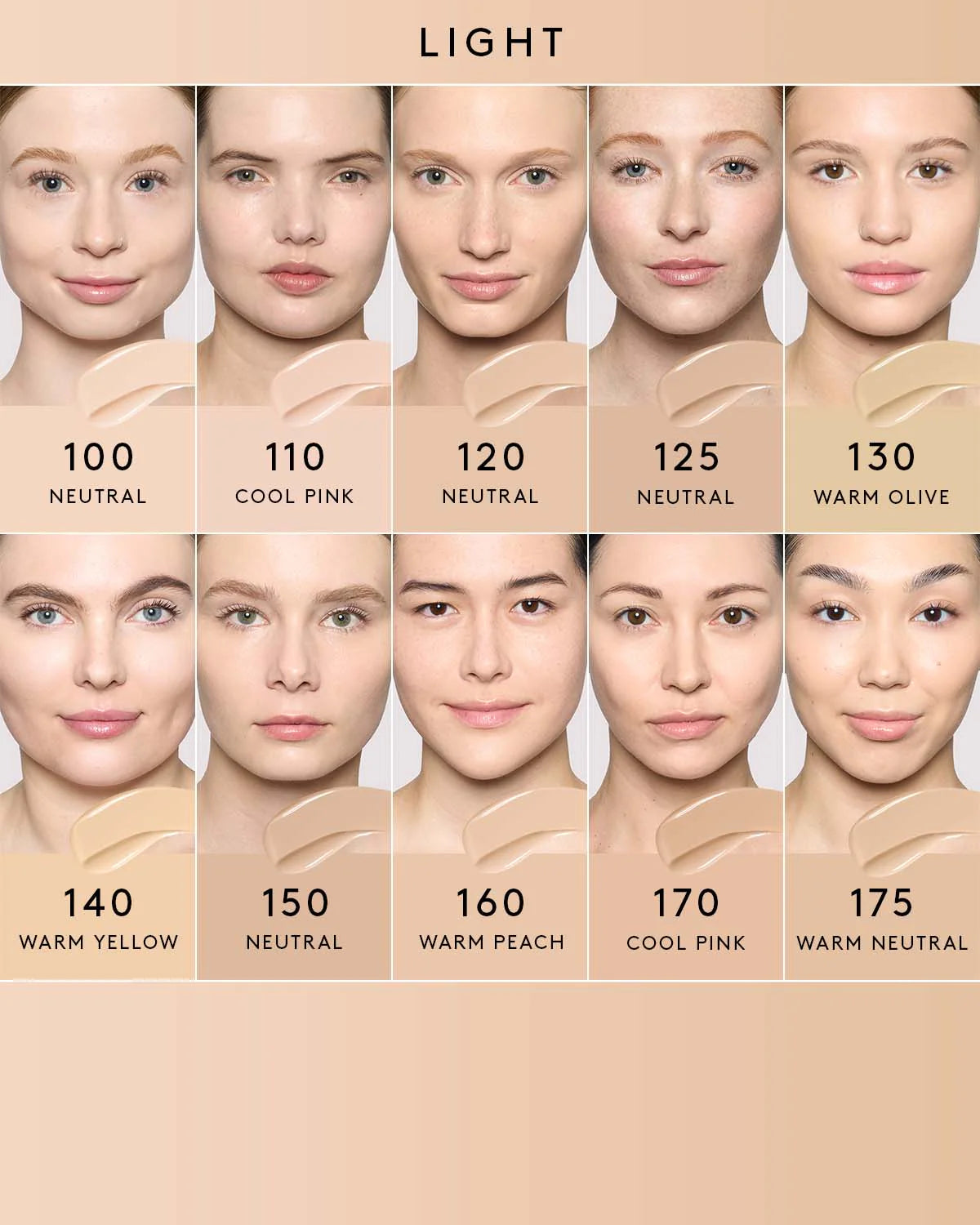 LIGHT

100
NEUTRAL

110
COOL PINK

120
NEUTRAL

125
NEUTRAL

130
WARM OLIVE

140
WARM YELLOW

150
NEUTRAL

160
WARM PEACH

170
COOL PINK

175
WARM NEUTRAL