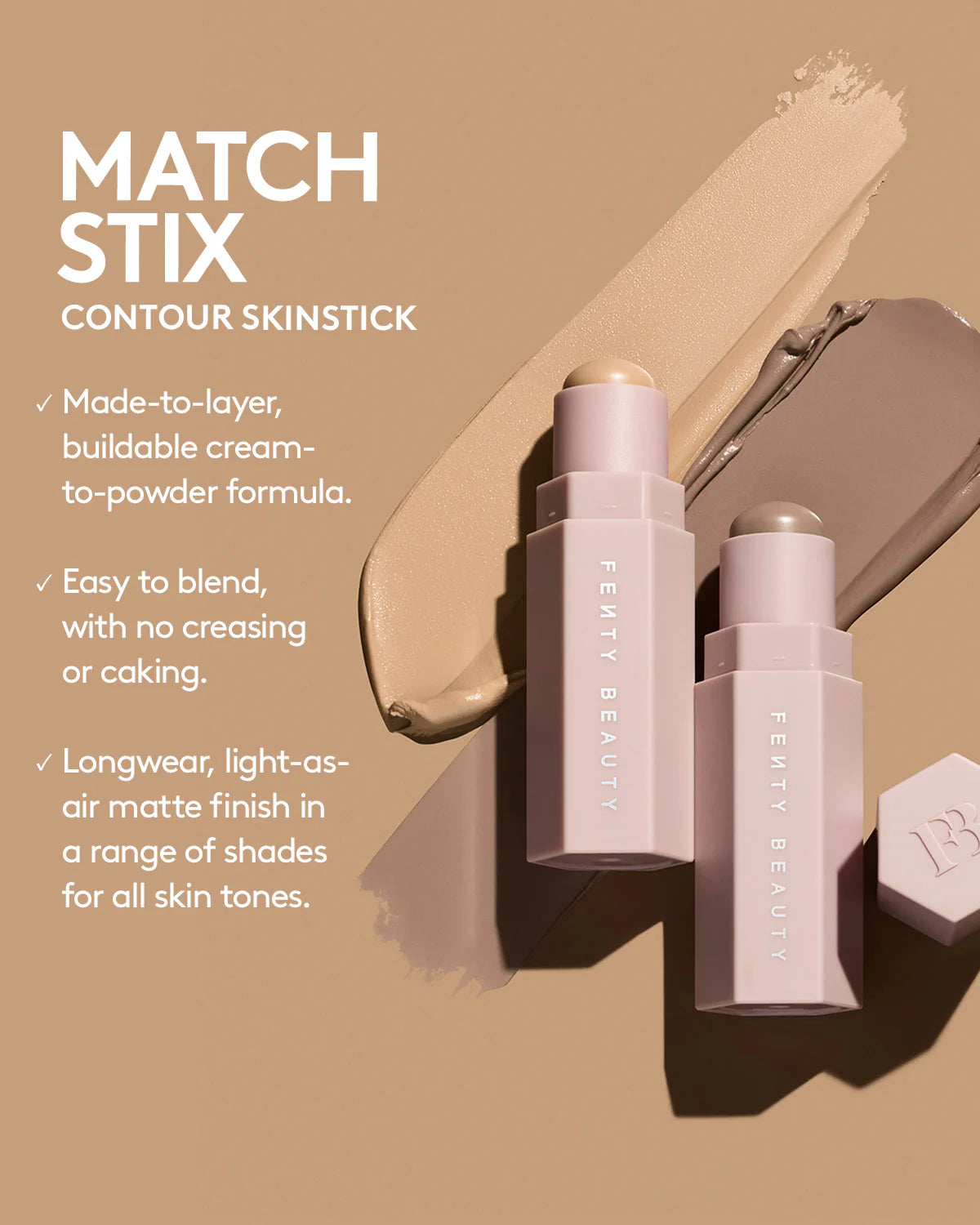 MATCH STIX
CONTOUR SKINSTICK

✓ Made-to-layer, buildable cream-to-powder formula.

✓ Easy to blend, with no creasing or caking.

✓ Longwear, light-as-air matte finish in a range of shades for all skin tones.

FENTY BEAUTY

FENTY BEAUTY

FB