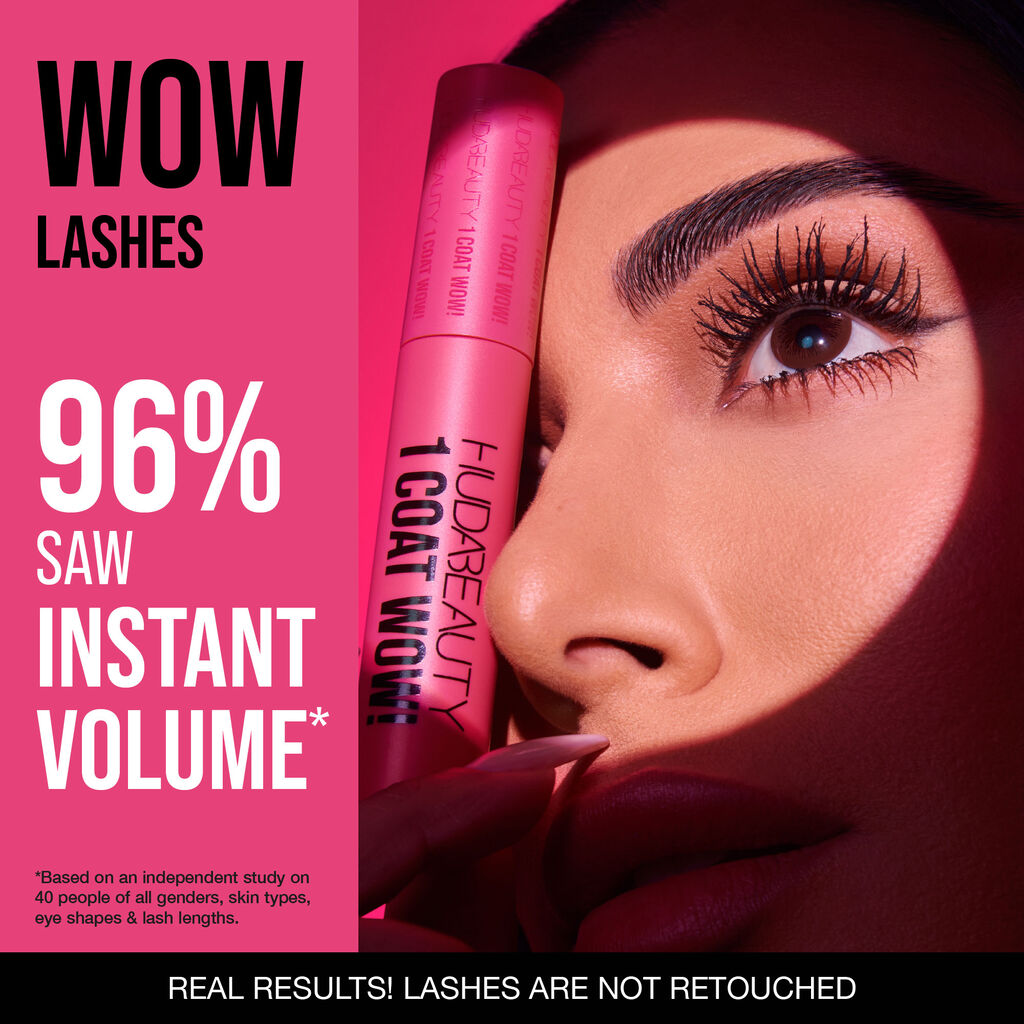 WOW
LASHES

96%
SAW
INSTANT
VOLUME*

*Based on an independent study on 40 people of all genders, skin types, eye shapes & lash lengths.

HUDABEAUTY 1 COAT WOW!
HUDABEAUTY 1 COAT WOW!
BEAUTY 1 COAT WOW!

HUDABEAUTY
1 COAT WOW!

REAL RESULTS! LASHES ARE NOT RETOUCHED